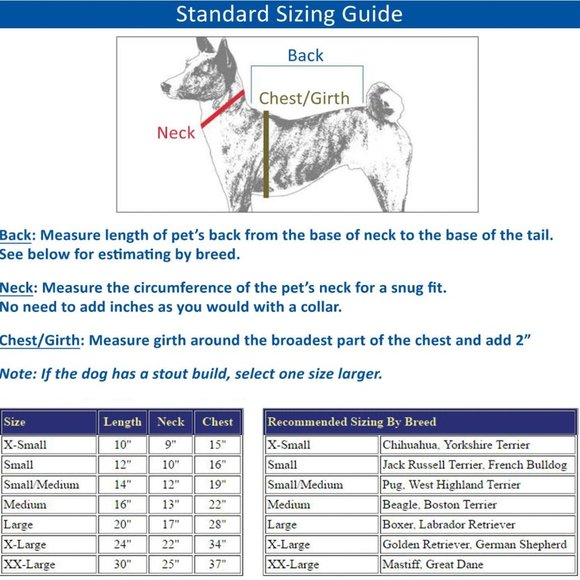 Standard Sizing Guide

Back

Chest/Girth

Neck

Back: Measure length of pet's back from the base of neck to the base of the tail. See below for estimating by breed.

Neck: Measure the circumference of the pet's neck for a snug fit. No need to add inches as you would with a collar.

Chest/Girth: Measure girth around the broadest part of the chest and add 2"

Note: If the dog has a stout build, select one size larger.

| Size | Length | Neck | Chest |
|---|---|---|---|
| X-Small | 10" | 9" | 15" |
| Small | 12" | 10" | 16" |
| Small/Medium | 14" | 12" | 19" |
| Medium | 16" | 13" | 22" |
| Large | 20" | 17" | 28" |
| X-Large | 24" | 22" | 34" |
| XX-Large | 30" | 25" | 37" |

| Recommended Sizing By Breed | |
|---|---|
| X-Small | Chihuahua, Yorkshire Terrier |
| Small | Jack Russell Terrier, French Bulldog |
| Small/Medium | Pug, West Highland Terrier |
| Medium | Beagle, Boston Terrier |
| Large | Boxer, Labrador Retriever |
| X-Large | Golden Retriever, German Shepherd |
| XX-Large | Mastiff, Great Dane |